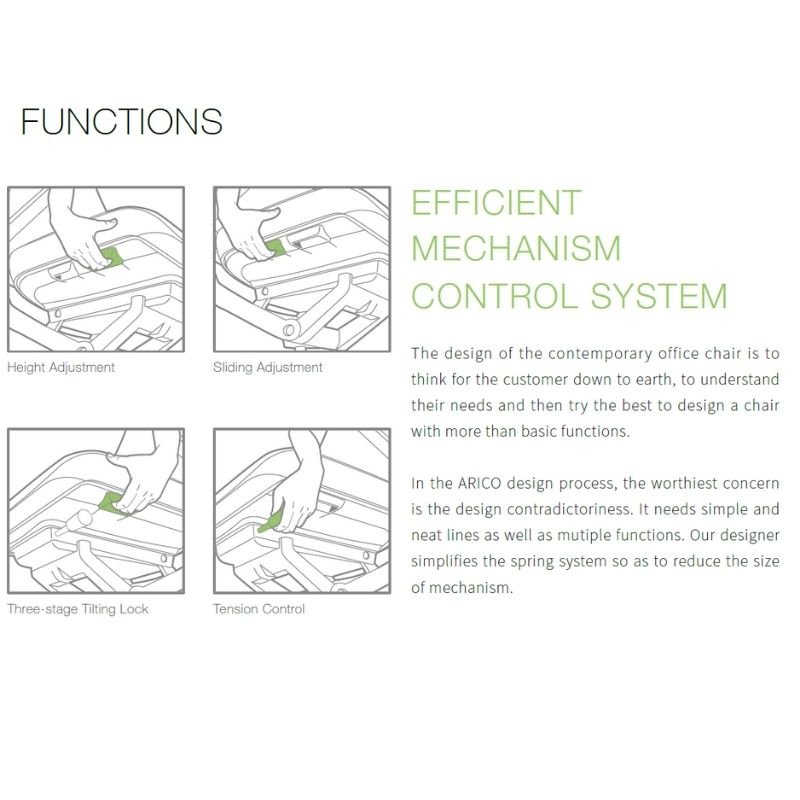 FUNCTIONS

Height Adjustment

Sliding Adjustment

Three-stage Tilting Lock

Tension Control

EFFICIENT MECHANISM CONTROL SYSTEM

The design of the contemporary office chair is to think for the customer down to earth, to understand their needs and then try the best to design a chair with more than basic functions.

In the ARICO design process, the worthiest concern is the design contradictoriness. It needs simple and neat lines as well as mutiple functions. Our designer simplifies the spring system so as to reduce the size of mechanism.